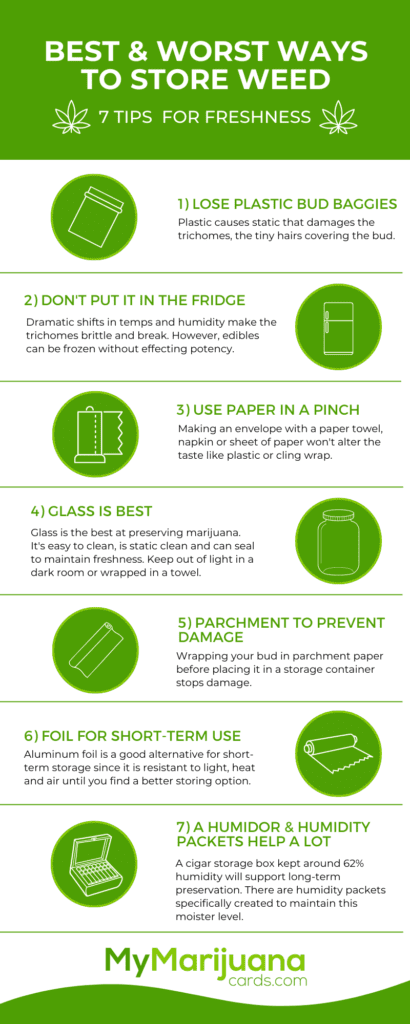 BEST & WORST WAYS TO STORE WEED

7 TIPS FOR FRESHNESS

1) LOSE PLASTIC BUD BAGGIES
Plastic causes static that damages the trichomes, the tiny hairs covering the bud.

2) DON'T PUT IT IN THE FRIDGE
Dramatic shifts in temps and humidity make the trichomes brittle and break. However, edibles can be frozen without effecting potency.

3) USE PAPER IN A PINCH
Making an envelope with a paper towel, napkin or sheet of paper won't alter the taste like plastic or cling wrap.

4) GLASS IS BEST
Glass is the best at preserving marijuana. It's easy to clean, is static clean and can seal to maintain freshness. Keep out of light in a dark room or wrapped in a towel.

5) PARCHMENT TO PREVENT DAMAGE
Wrapping your bud in parchment paper before placing it in a storage container stops damage.

6) FOIL FOR SHORT-TERM USE
Aluminum foil is a good alternative for short-term storage since it is resistant to light, heat and air until you find a better storing option.

7) A HUMIDOR & HUMIDITY PACKETS HELP A LOT
A cigar storage box kept around 62% humidity will support long-term preservation. There are humidity packets specifically created to maintain this moister level.

MyMarijuana cards.com